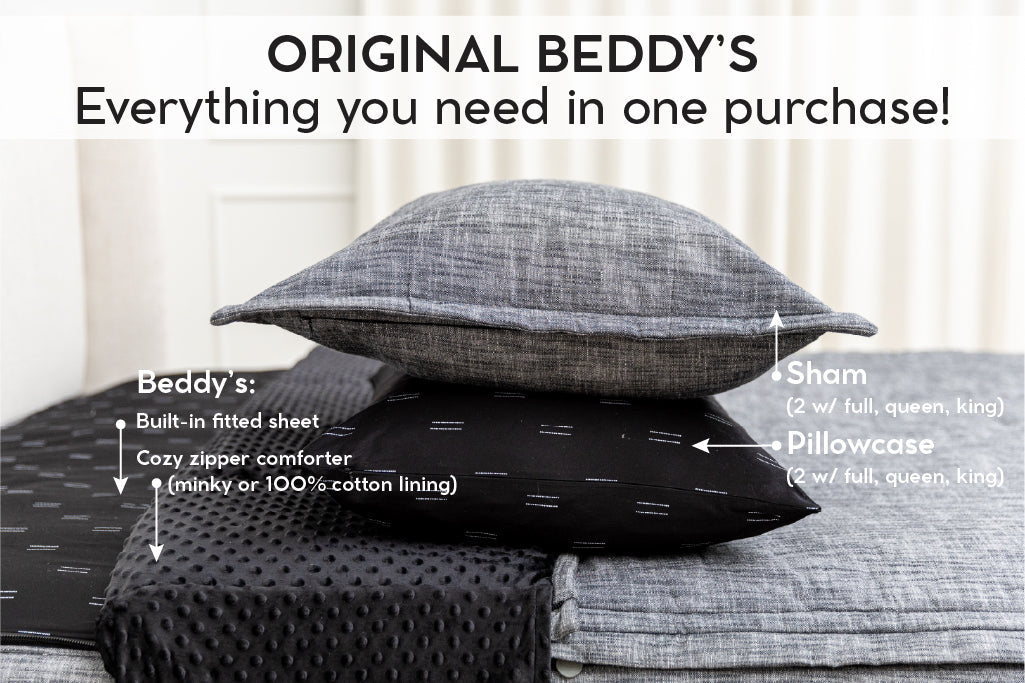 ORIGINAL BEDDY'S
Everything you need in one purchase!

Beddy's:
Built-in fitted sheet
Cozy zipper comforter (minky or 100% cotton lining)

Sham
(2 w/ full, queen, king)

Pillowcase
(2 w/ full, queen, king)